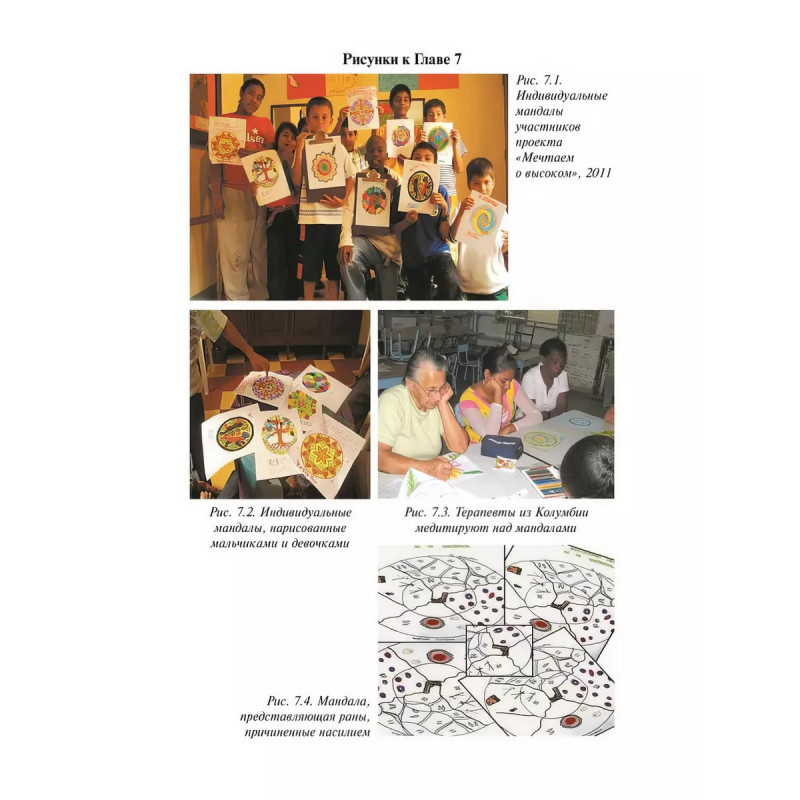 Рисунки к Главе 7

Рис. 7.1. Индивидуальные мандалы участников проекта «Мечтаем о высоком», 2011

Рис. 7.2. Индивидуальные мандалы, нарисованные мальчиками и девочками

Рис. 7.3. Терапевты из Колумбии медитируют над мандалами

Рис. 7.4. Мандала, представляющая раны, причиненные насилием