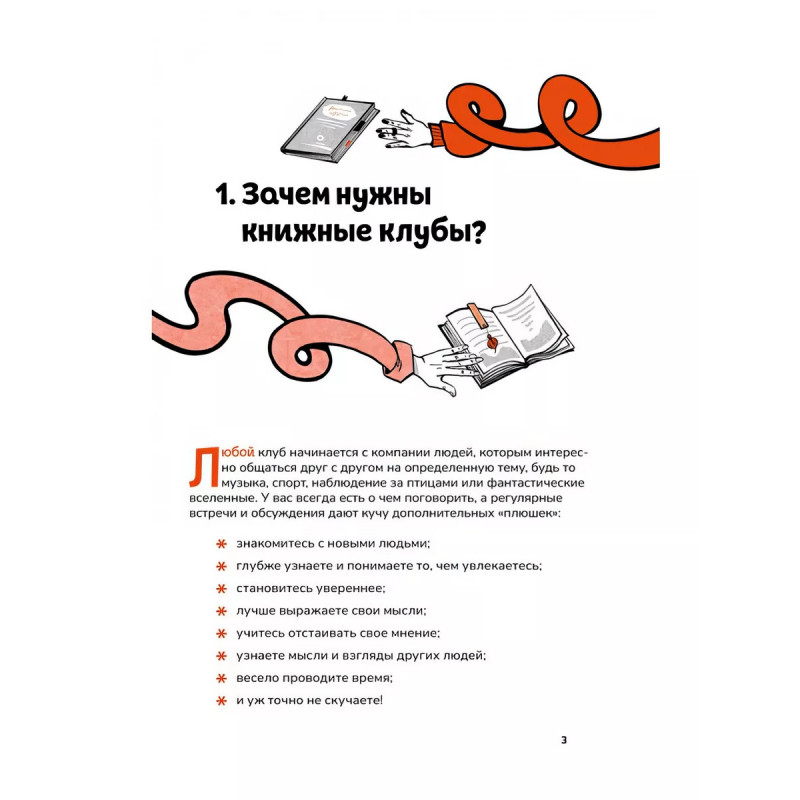 1. Зачем нужны книжные клубы?

Любой клуб начинается с компании людей, которым интересно общаться друг с другом на определенную тему, будь то музыка, спорт, наблюдение за птицами или фантастические вселенные. У вас всегда есть о чем поговорить, а регулярные встречи и обсуждения дают кучу дополнительных «плюшек»:

* знакомитесь с новыми людьми;
* глубже узнаете и понимаете то, чем увлекаетесь;
* становитесь увереннее;
* лучше выражаете свои мысли;
* учитесь отстаивать свое мнение;
* узнаете мысли и взгляды других людей;
* весело проводите время;
* и уж точно не скучаете!

3