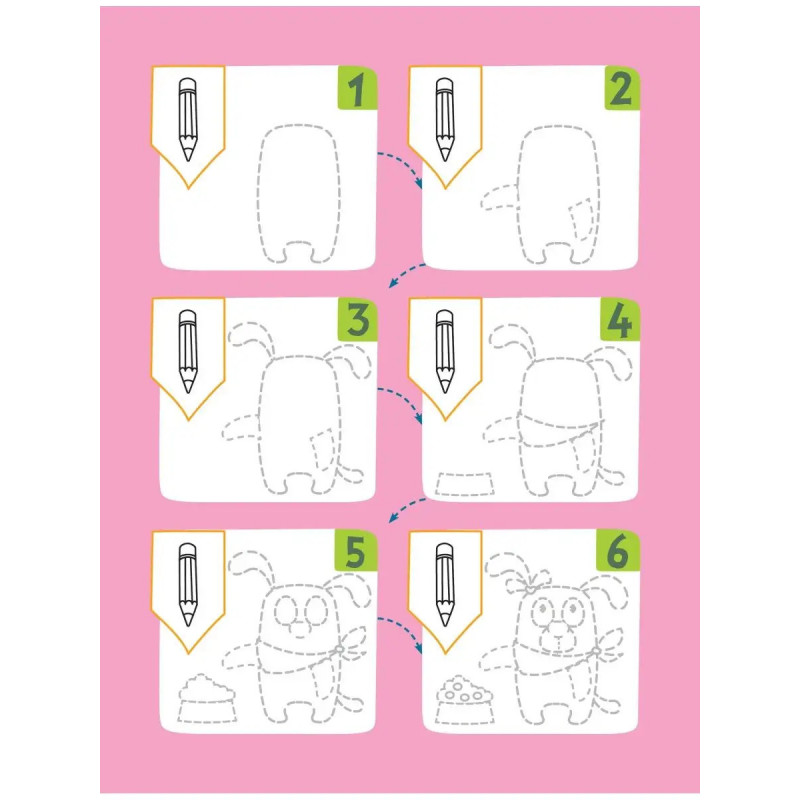 1
2
3
4
5
6