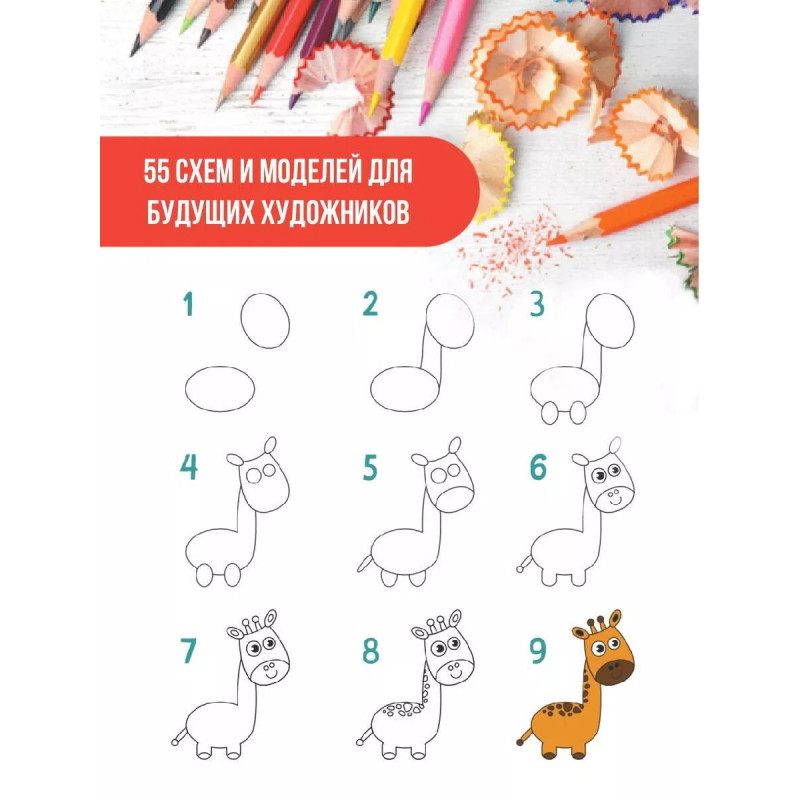 55 СХЕМ И МОДЕЛЕЙ ДЛЯ БУДУЩИХ ХУДОЖНИКОВ

1

2

3

4

5

6

7

8

9