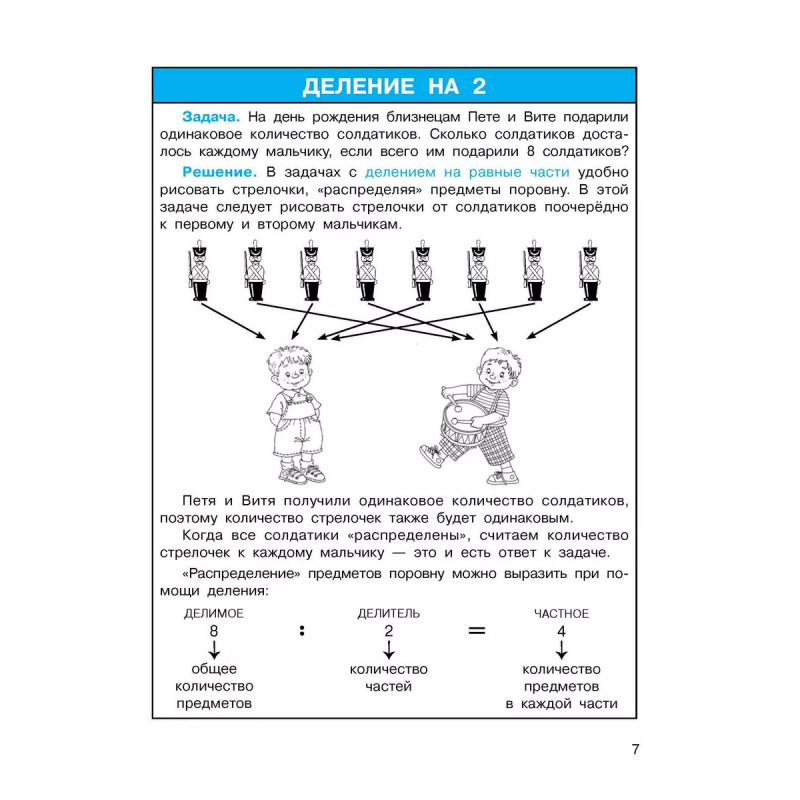 ДЕЛЕНИЕ НА 2

Задача. На день рождения близнецам Пете и Вите подарили одинаковое количество солдатиков. Сколько солдатиков досталось каждому мальчику, если всего им подарили 8 солдатиков?

Решение. В задачах с делением на равные части удобно рисовать стрелочки, «распределяя» предметы поровну. В этой задаче следует рисовать стрелочки от солдатиков поочерёдно к первому и второму мальчикам.

Петя и Витя получили одинаковое количество солдатиков, поэтому количество стрелочек также будет одинаковым.

Когда все солдатики «распределены», считаем количество стрелочек к каждому мальчику — это и есть ответ к задаче.

«Распределение» предметов поровну можно выразить при помощи деления:

ДЕЛИМОЕ
8
общее количество предметов

:

ДЕЛИТЕЛЬ
2
количество частей

=

ЧАСТНОЕ
4
количество предметов в каждой части

7