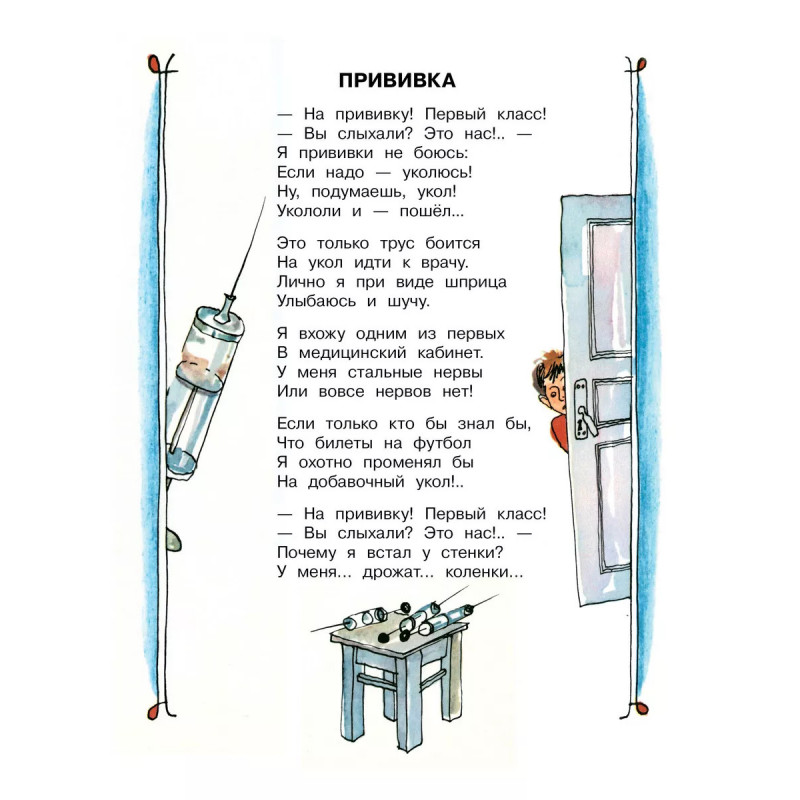 ПРИВИВКА

— На прививку! Первый класс!
— Вы слыхали? Это нас!.. —
Я прививки не боюсь:
Если надо — уколюсь!
Ну, подумаешь, укол!
Укололи и — пошёл...

Это только трус боится
На укол идти к врачу.
Лично я при виде шприца
Улыбаюсь и шучу.

Я вхожу одним из первых
В медицинский кабинет.
У меня стальные нервы
Или вовсе нервов нет!

Если только кто бы знал бы,
Что билеты на футбол
Я охотно променял бы
На добавочный укол!..

— На прививку! Первый класс!
— Вы слыхали? Это нас!.. —
Почему я встал у стенки?
У меня... дрожат... коленки...