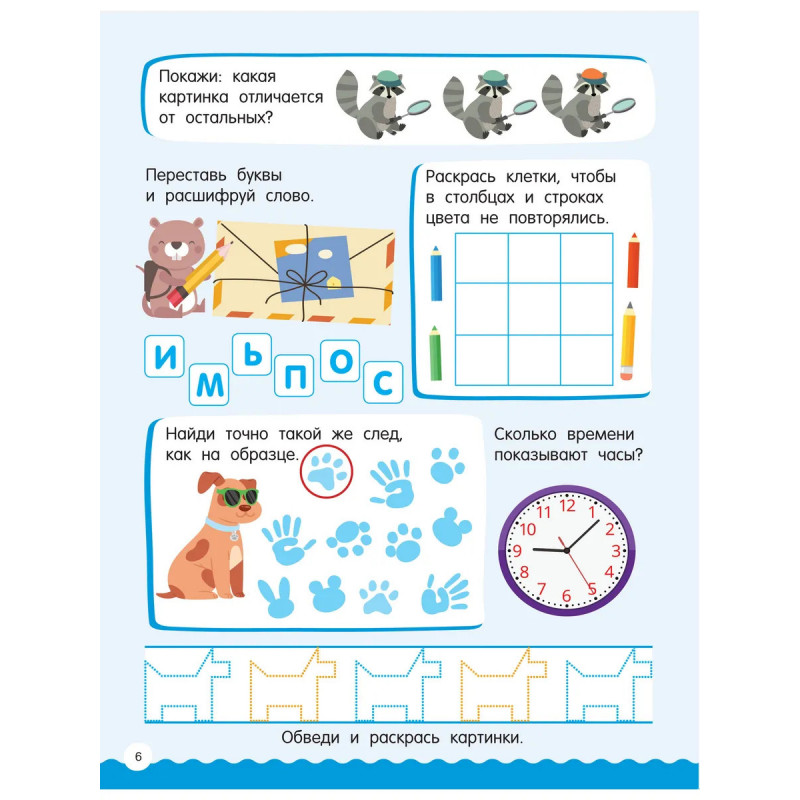 Покажи: какая картинка отличается от остальных?

Переставь буквы и расшифруй слово.

И М Ь П О С

Раскрась клетки, чтобы в столбцах и строках цвета не повторялись.

Найди точно такой же след, как на образце.

Сколько времени показывают часы?

12 1 2 3 4 5 6 7 8 9 10 11

Обведи и раскрась картинки.

6