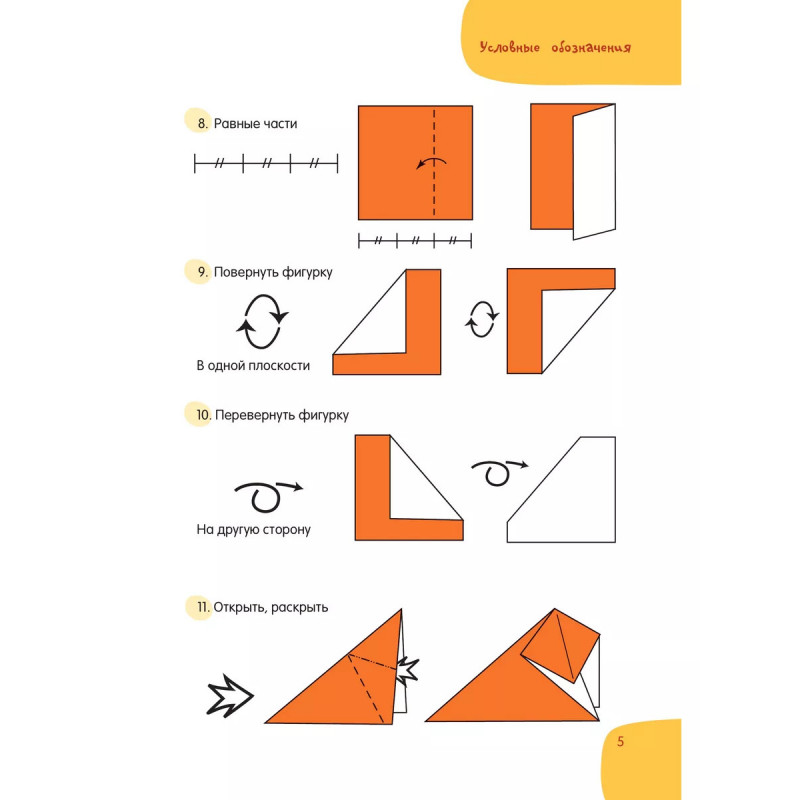 Условные обозначения

8. Равные части

9. Повернуть фигурку

В одной плоскости

10. Перевернуть фигурку

На другую сторону

11. Открыть, раскрыть

5