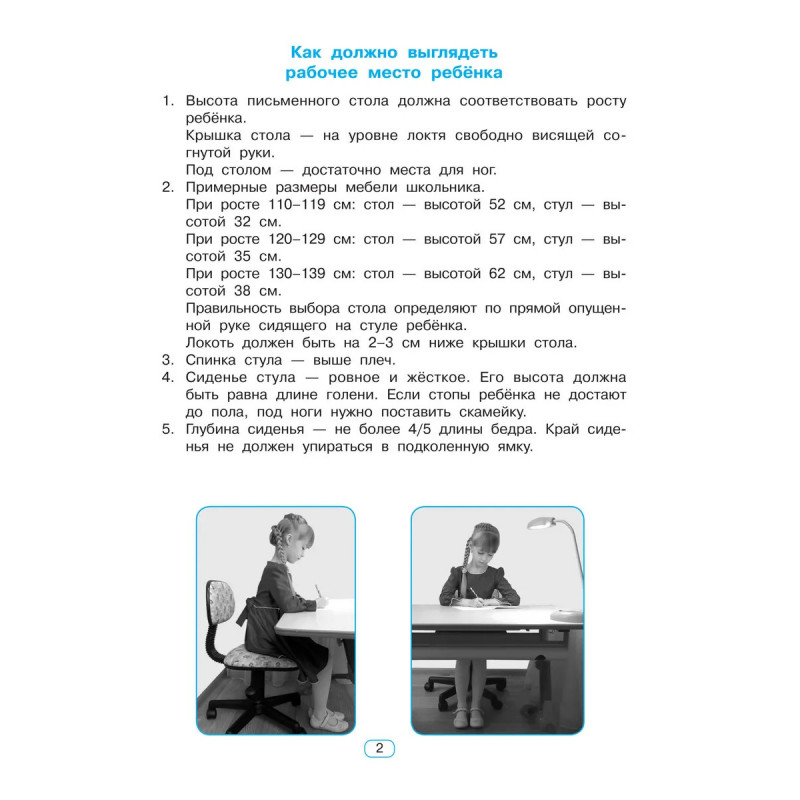 Как должно выглядеть рабочее место ребёнка

1. Высота письменного стола должна соответствовать росту ребёнка.
Крышка стола — на уровне локтя свободно висящей согнутой руки.
Под столом — достаточно места для ног.
2. Примерные размеры мебели школьника.
При росте 110–119 см: стол — высотой 52 см, стул — высотой 32 см.
При росте 120–129 см: стол — высотой 57 см, стул — высотой 35 см.
При росте 130–139 см: стол — высотой 62 см, стул — высотой 38 см.
Правильность выбора стола определяют по прямой опущенной руке сидящего на стуле ребёнка.
Локоть должен быть на 2–3 см ниже крышки стола.
3. Спинка стула — выше плеч.
4. Сиденье стула — ровное и жёсткое. Его высота должна быть равна длине голени. Если стопы ребёнка не достают до пола, под ноги нужно поставить скамейку.
5. Глубина сиденья — не более 4/5 длины бедра. Край сиденья не должен упираться в подколенную ямку.

2