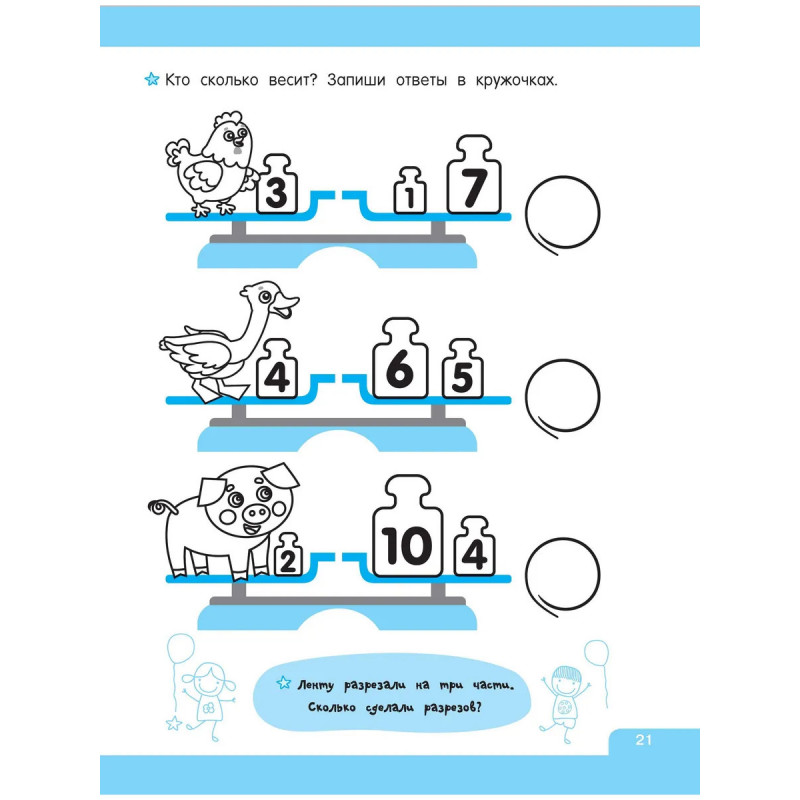 Кто сколько весит? Запиши ответы в кружочках.

3 1 7

4 6 5

2 10 4

Ленту разрезали на три части. Сколько сделали разрезов?

21