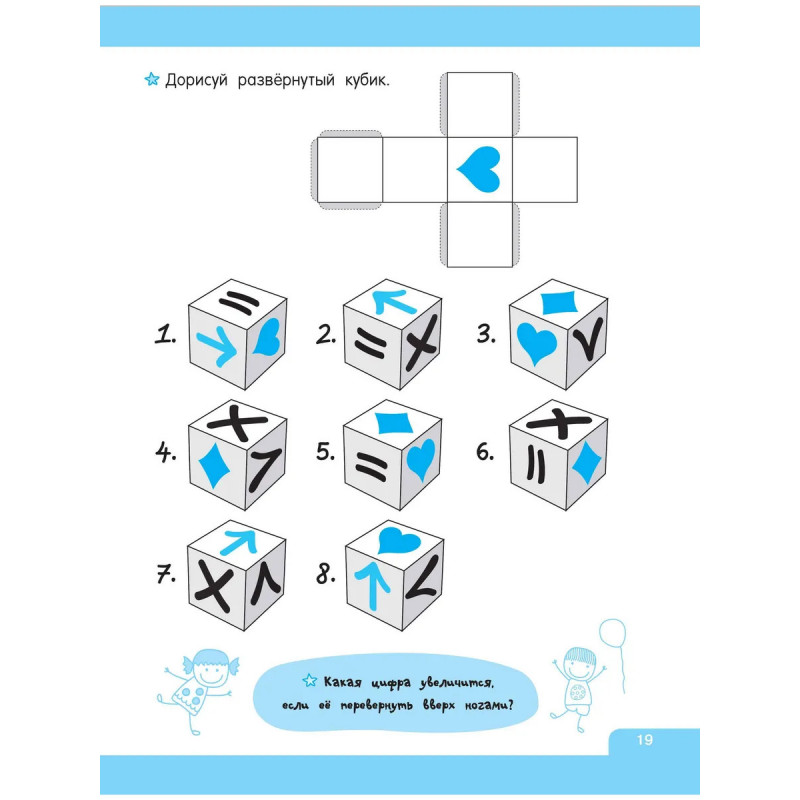 Дорисуй развёрнутый кубик.

1.

2.

3.

4.

5.

6.

7.

8.

Какая цифра увеличится, если её перевернуть вверх ногами?

19