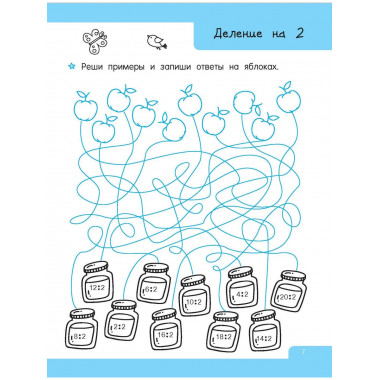 Деление на 2

Реши примеры и запиши ответы на яблоках.

12:2
6:2
10:2
4:2
20:2
8:2
2:2
16:2
18:2
14:2

7