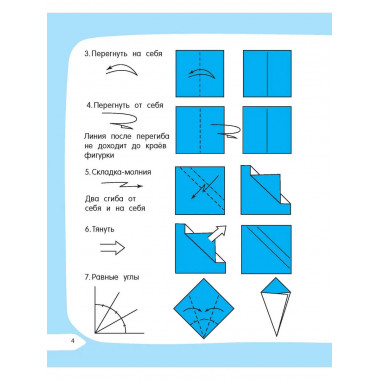 3. Перегнуть на себя

4. Перегнуть от себя

Линия после перегиба не доходит до краёв фигурки

5. Складка-молния

Два сгиба от себя и на себя

6. Тянуть

7. Равные углы

4