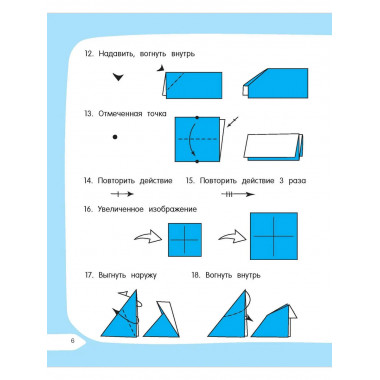 12. Надавить, вогнуть внутрь

13. Отмеченная точка

14. Повторить действие

15. Повторить действие 3 раза

16. Увеличенное изображение

17. Выгнуть наружу

18. Вогнуть внутрь

6