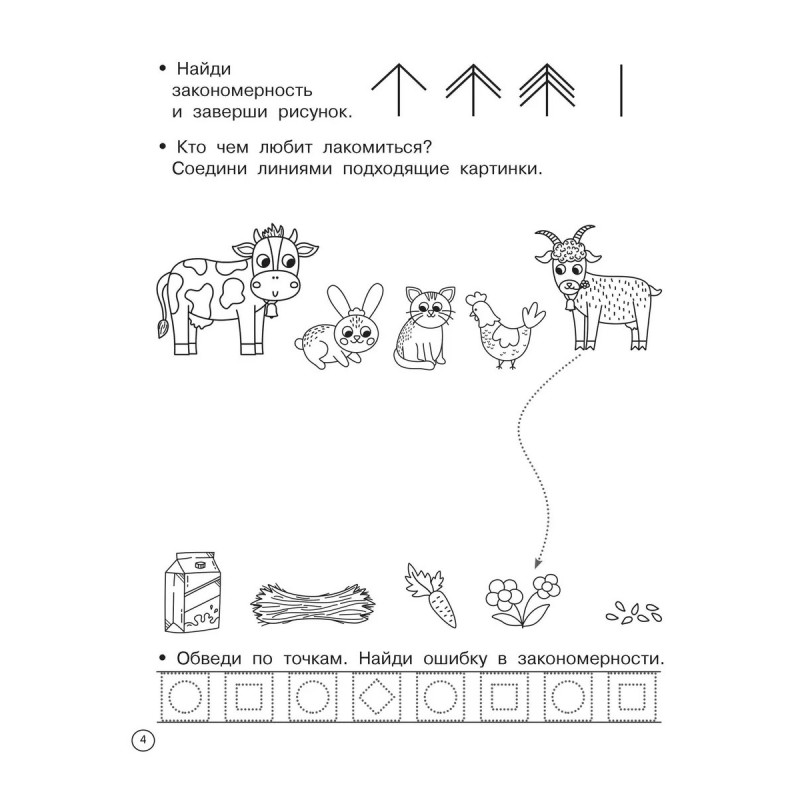 • Найди закономерность и заверши рисунок.

• Кто чем любит лакомиться? Соедини линиями подходящие картинки.

• Обведи по точкам. Найди ошибку в закономерности.

4