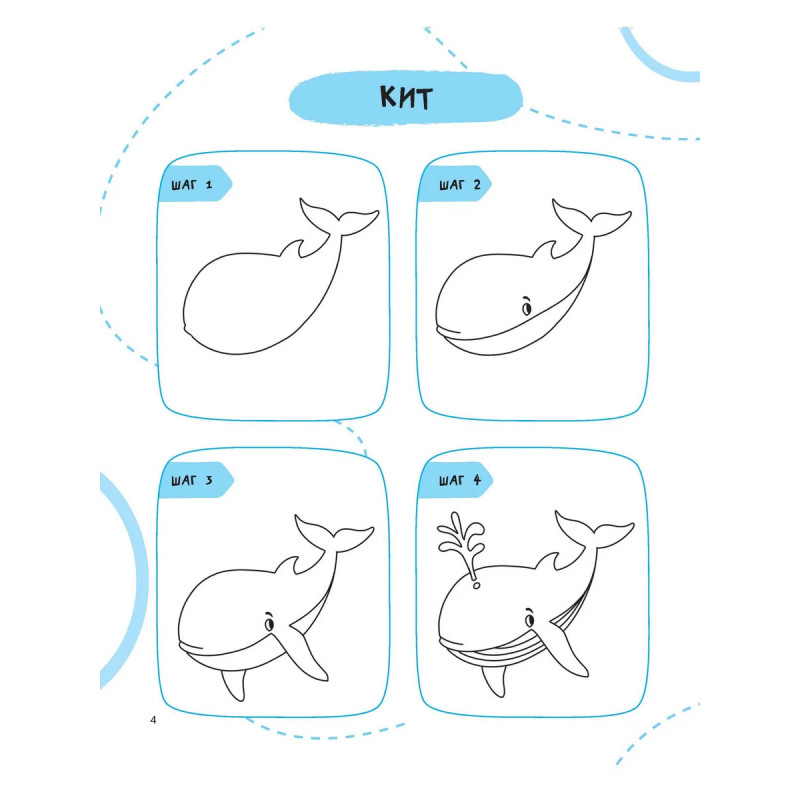 КИТ

ШАГ 1

ШАГ 2

ШАГ 3

ШАГ 4

4