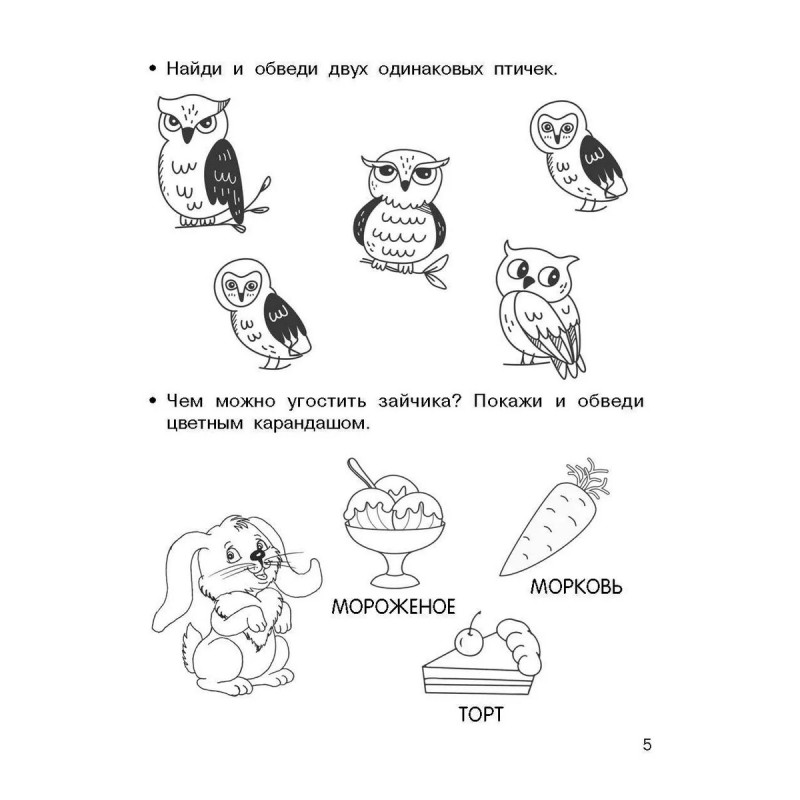 • Найди и обведи двух одинаковых птичек.

• Чем можно угостить зайчика? Покажи и обведи цветным карандашом.

МОРОЖЕНОЕ

МОРКОВЬ

ТОРТ

5